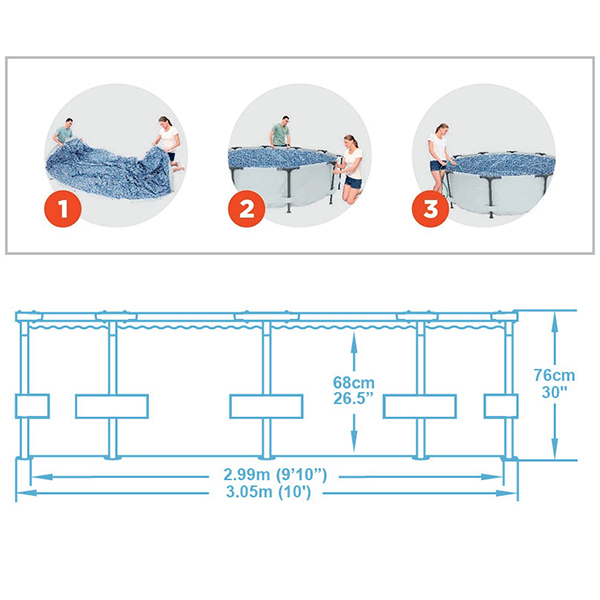 1
2
3

68cm
26.5"

76cm
30"

2.99m (9'10")
3.05m (10')