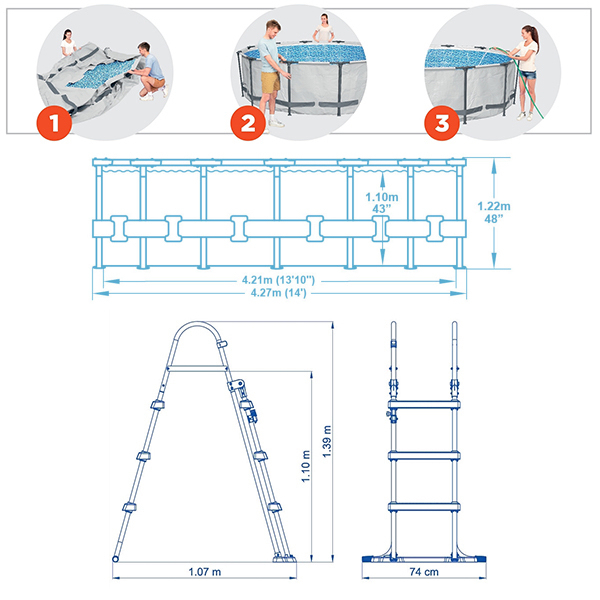 1
2
3

1.10m
43"

1.22m
48"

4.21m (13'10")
4.27m (14')

1.10 m
1.39 m
1.07 m
74 cm